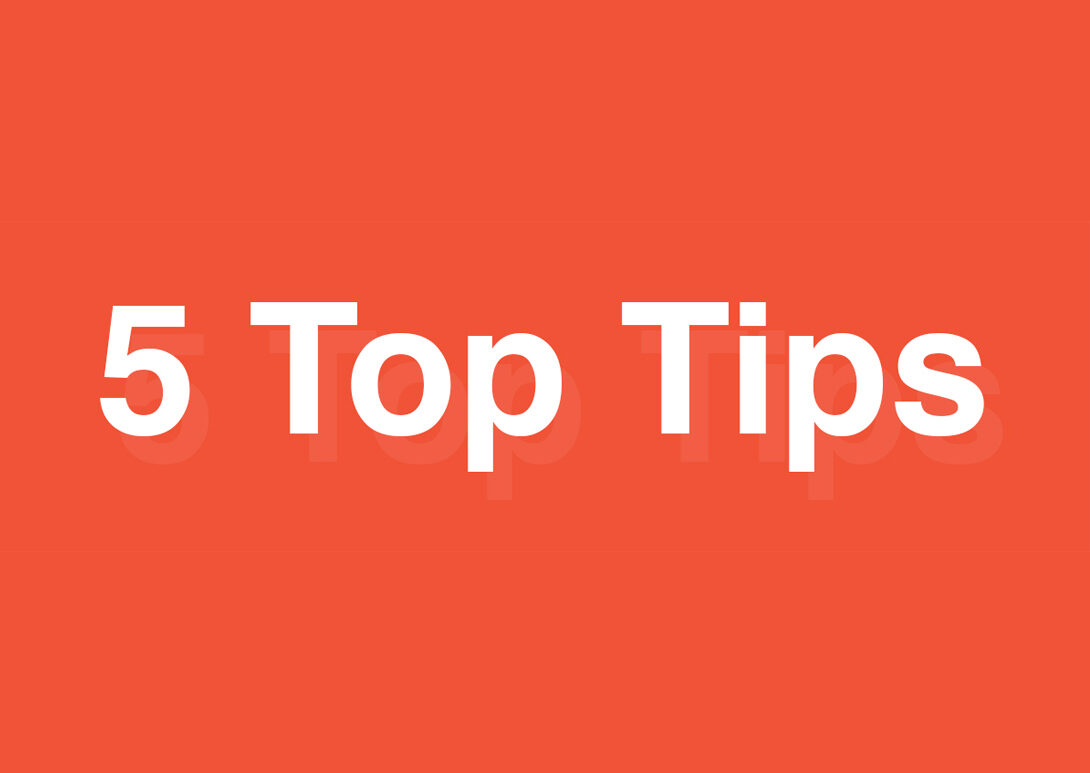 5 Top Tips